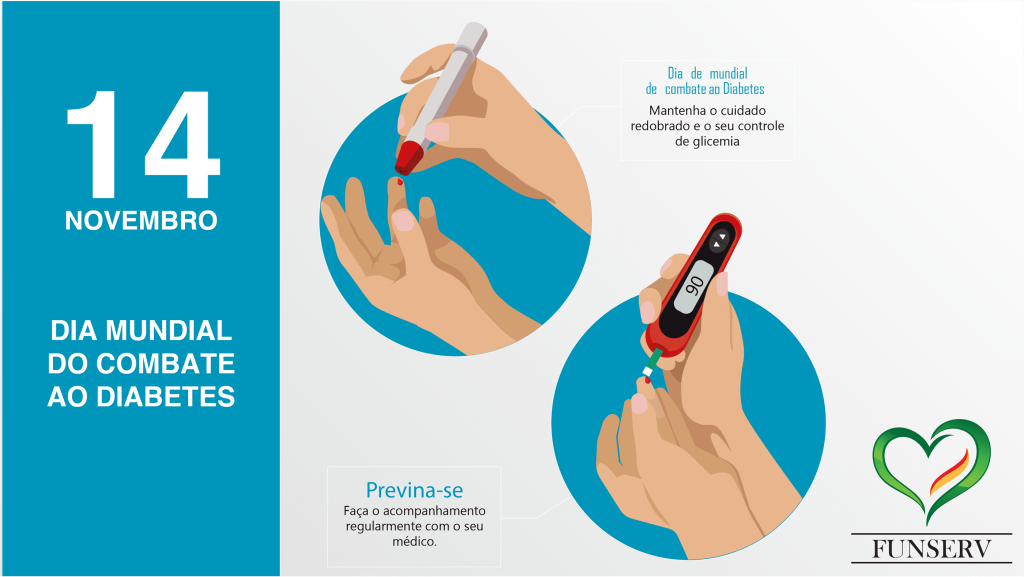 14
NOVEMBRO

DIA MUNDIAL DO COMBATE AO DIABETES

Dia de mundial de combate ao Diabetes
Mantenha o cuidado redobrado e o seu controle de glicemia

90

Previna-se
Faça o acompanhamento regularmente com o seu médico.

FUNSERV